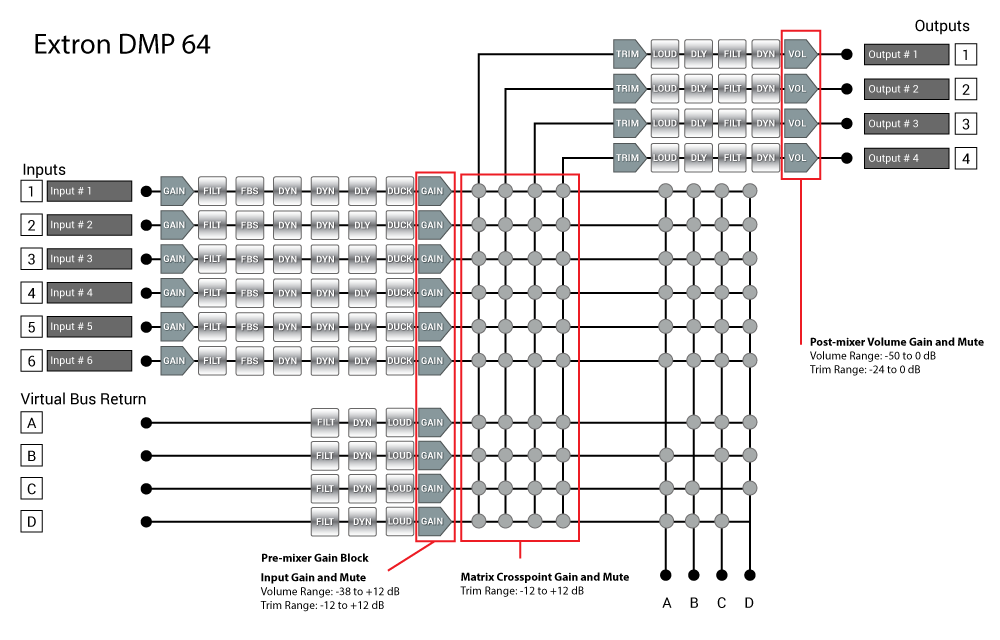 Extron DMP 64

Outputs

TRIM LOUD DLY FILT DYN VOL Output # 1 1
TRIM LOUD DLY FILT DYN VOL Output # 2 2
TRIM LOUD DLY FILT DYN VOL Output # 3 3
TRIM LOUD DLY FILT DYN VOL Output # 4 4

Inputs

1 Input # 1 GAIN FILT FBS DYN DYN DLY DUCK GAIN
2 Input # 2 GAIN FILT FBS DYN DYN DLY DUCK GAIN
3 Input # 3 GAIN FILT FBS DYN DYN DLY DUCK GAIN
4 Input # 4 GAIN FILT FBS DYN DYN DLY DUCK GAIN
5 Input # 5 GAIN FILT FBS DYN DYN DLY DUCK GAIN
6 Input # 6 GAIN FILT FBS DYN DYN DLY DUCK GAIN

Virtual Bus Return

A FILT DYN LOUD GAIN
B FILT DYN LOUD GAIN
C FILT DYN LOUD GAIN
D FILT DYN LOUD GAIN

Post-mixer Volume Gain and Mute
Volume Range: -50 to 0 dB
Trim Range: -24 to 0 dB

Pre-mixer Gain Block

Input Gain and Mute
Volume Range: -38 to +12 dB
Trim Range: -12 to +12 dB

Matrix Crosspoint Gain and Mute
Trim Range: -12 to +12 dB

A B C D